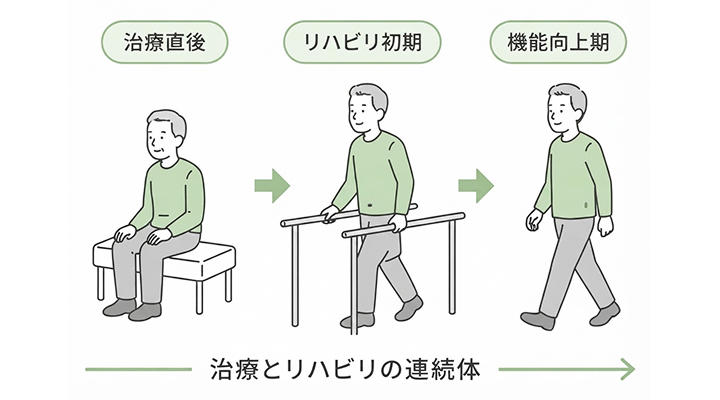 治療直後

リハビリ初期

機能向上期

治療とリハビリの連続体